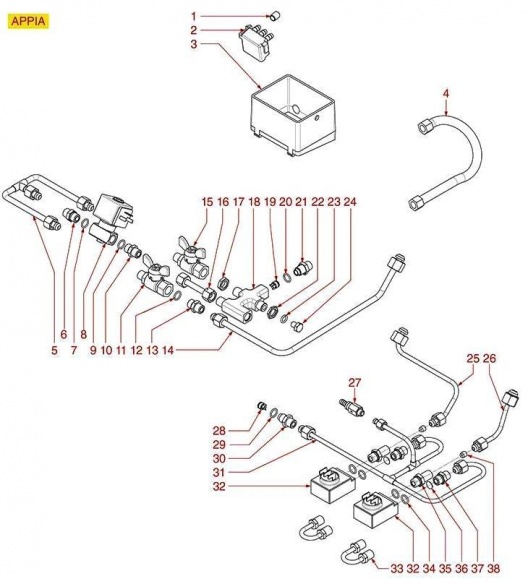 APPIA

1
2
3
4

15 16 17 18 19 20 21 22 23 24

5 6 7 8 9 10 11 12 13 14

25 26
27

28
29
30
31
32

33 32 34 35 36 37 38