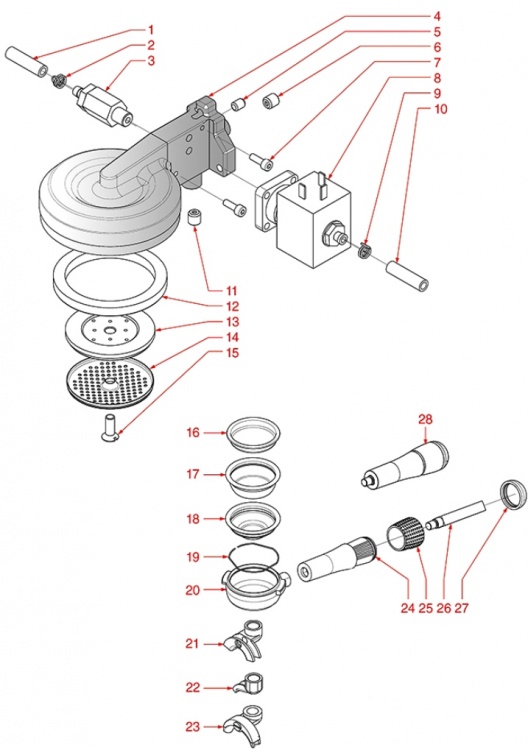 1
2
3
4
5
6
7
8
9
10
11
12
13
14
15
16
17
18
19
20
21
22
23
28
24 25 26 27