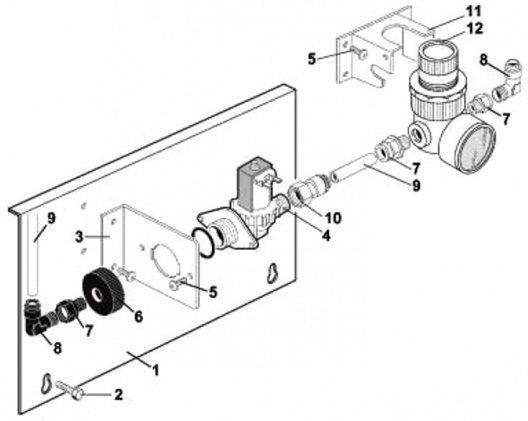 11
12
5
8
7
7
9
10
4
9
3
5
6
7
8
1
2