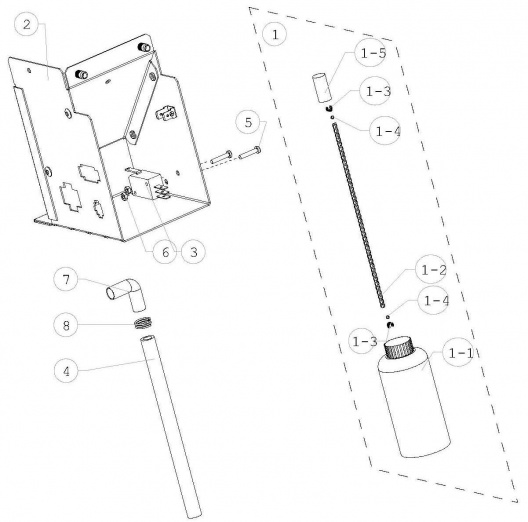 2
1
1-5
1-3
1-4
5
6
3
7
8
4
1-2
1-4
1-3
1-1