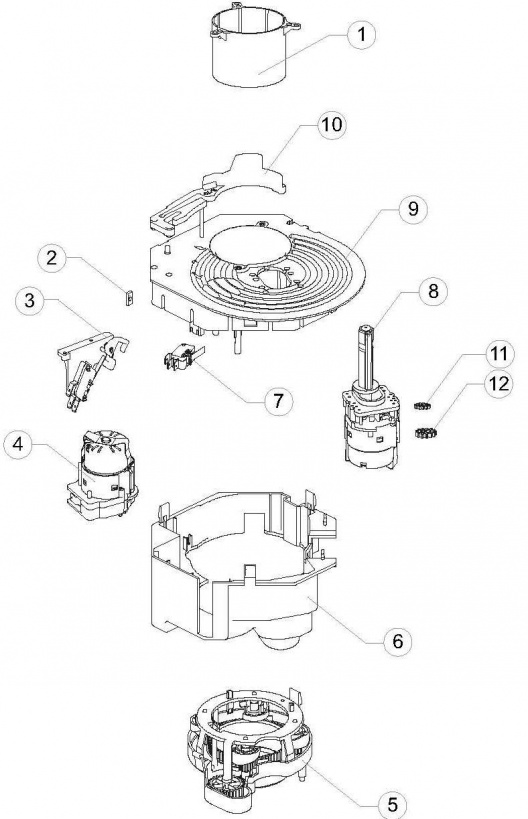 1
10
9
2
8
3
11
12
7
4
6
5