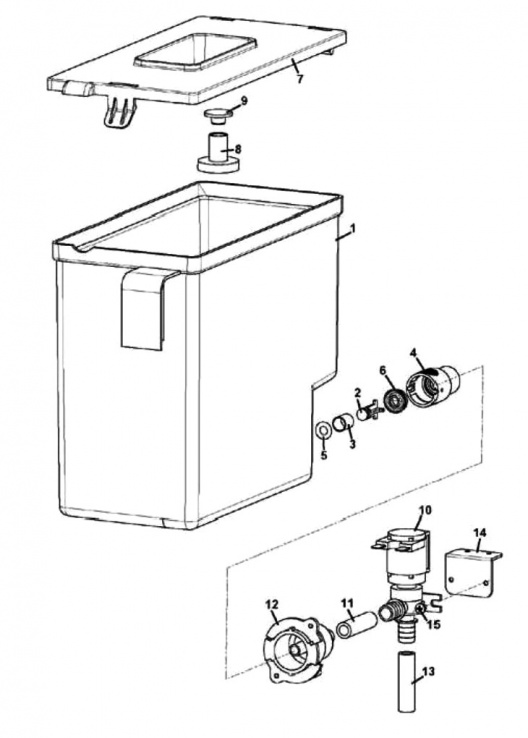 7
9
8
1
4
6
2
5
3
10
14
12
11
15
13