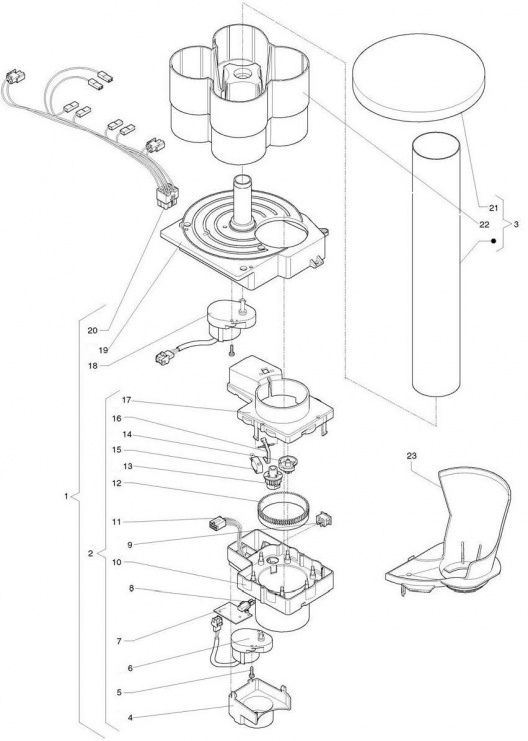 21
22
3
20
19
18
17
16
14
15
13
12
11
9
10
8
7
6
5
4
1
2
23