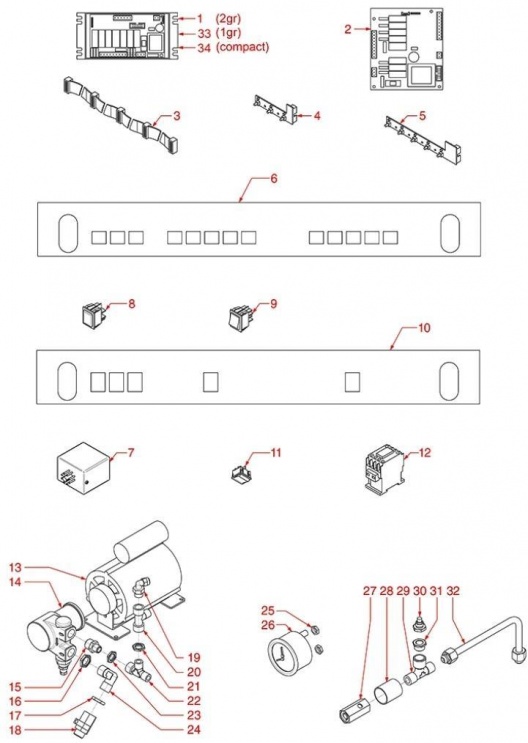 1 (2gr)
33 (1gr)
34 (compact)
2
3
4
5
6
8
9
10
7
11
12
13
14
15
16
17
18
19
20
21
22
23
24
25
26
27 28 29 30 31 32