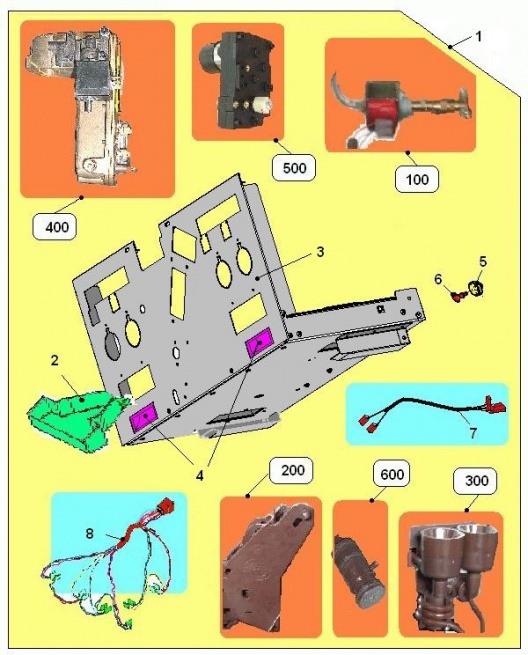 1

500

100

400

3

5

6

2

7

4

200

600

300

8