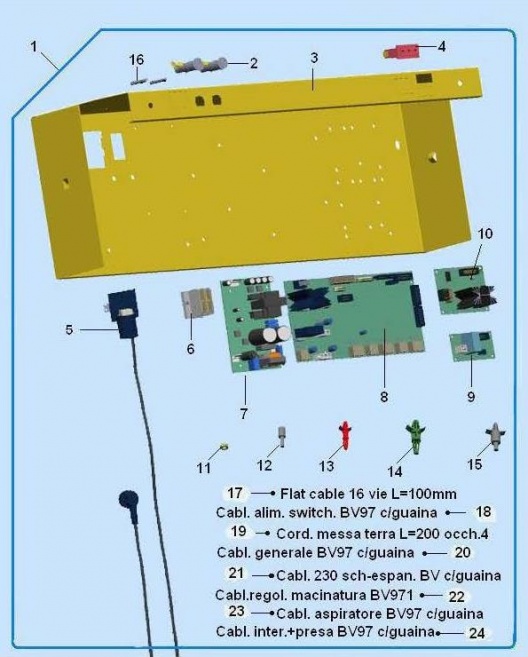 1
16
2
3
4
10
5
6
7
8
9
11
12
13
14
15
17 Flat cable 16 vie L=100mm
Cabl. alim. switch. BV97 c/guaina 18
19 Cord. messa terra L=200 occh.4
Cabl. generale BV97 c/guaina 20
21 Cabl. 230 sch-espan. BV c/guaina
Cabl.regol. macinatura BV971 22
23 Cabl. aspiratore BV97 c/guaina
Cabl. inter.+presa BV97 c/guaina 24