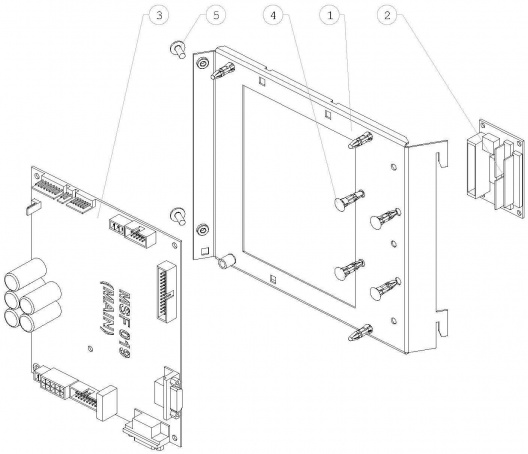 3
5
4
1
2
MSF 019
(MAIN)