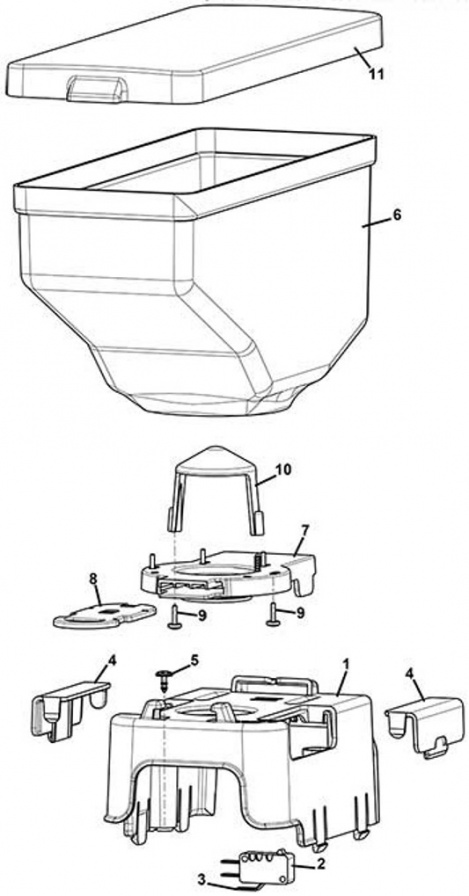 11
6
10
7
8
9
9
4
5
1
4
2
3