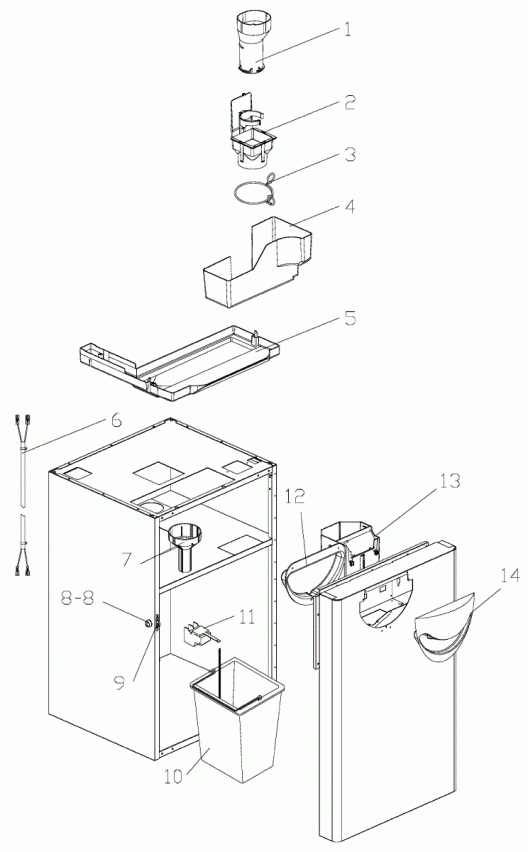 1
2
3
4
5
6
13
12
7
14
8-8
11
9
10