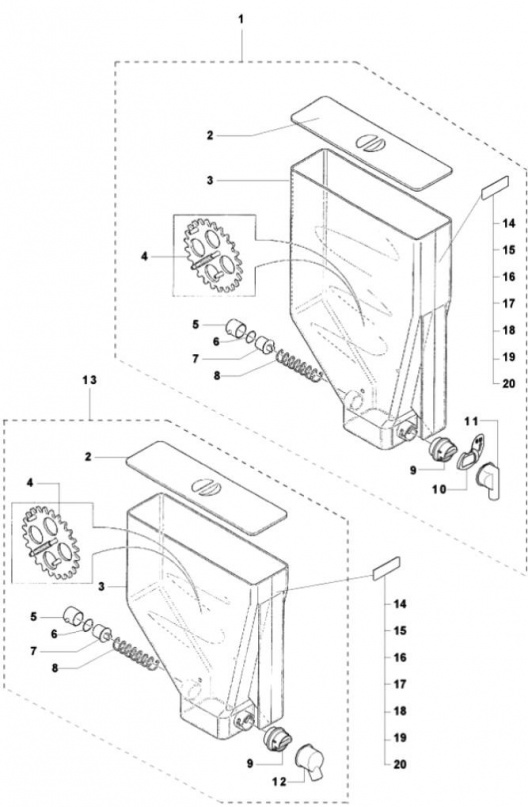 1
2
3
4
5
6
7
8
14
15
16
17
18
19
20
11
9
10
13
2
4
3
5
6
7
8
14
15
16
17
18
19
20
9
12