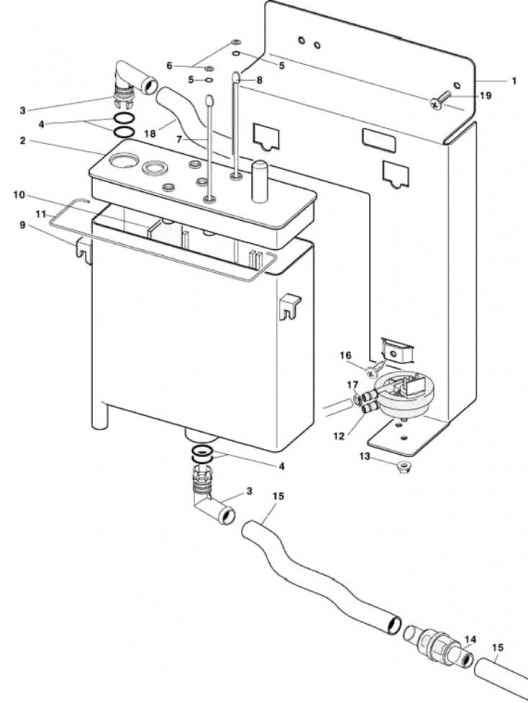 6
5
5
8
1
19
3
4
18
7
2
10
11
9
16
17
12
13
4
3
15
14
15