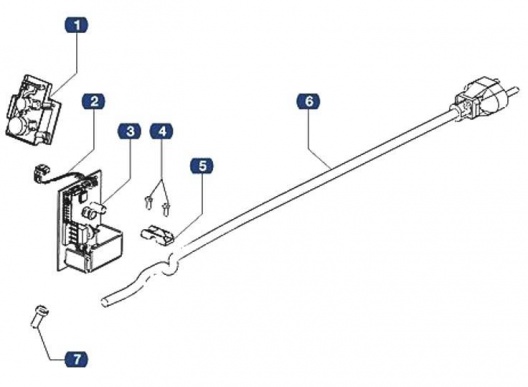 1
2
3
4
5
6
7