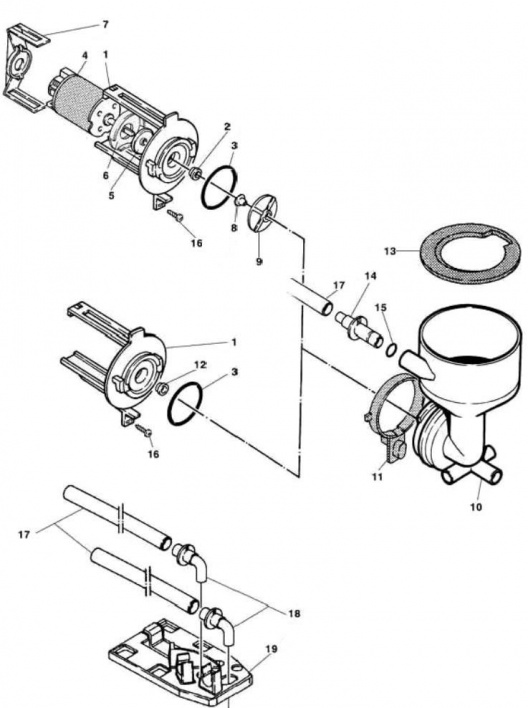 7
4
1
2
3
6
5
8
16
9
13
17
14
15
1
12
3
16
11
10
17
18
19