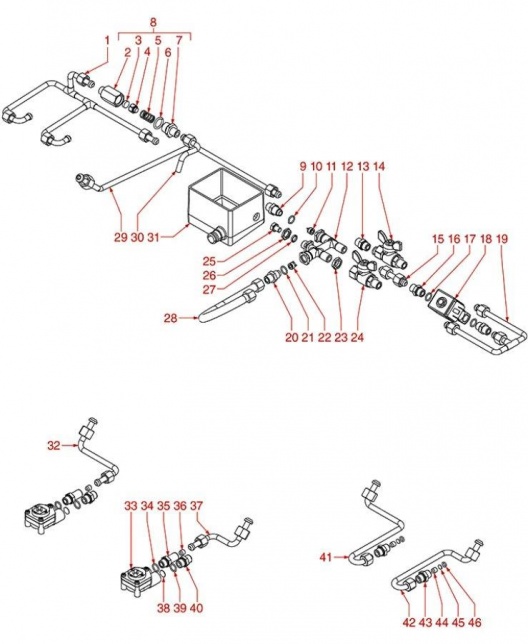 8
1 2 3 4 5 6 7
9 10 11 12 13 14
15 16 17 18 19
29 30 31
25
26
27
28
20 21 22 23 24
32
33 34 35 36 37
38 39 40
41
42 43 44 45 46