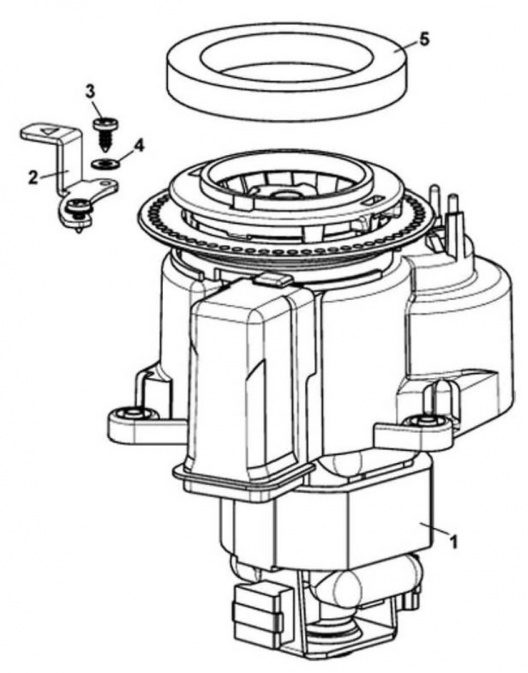 5
3
4
2
1