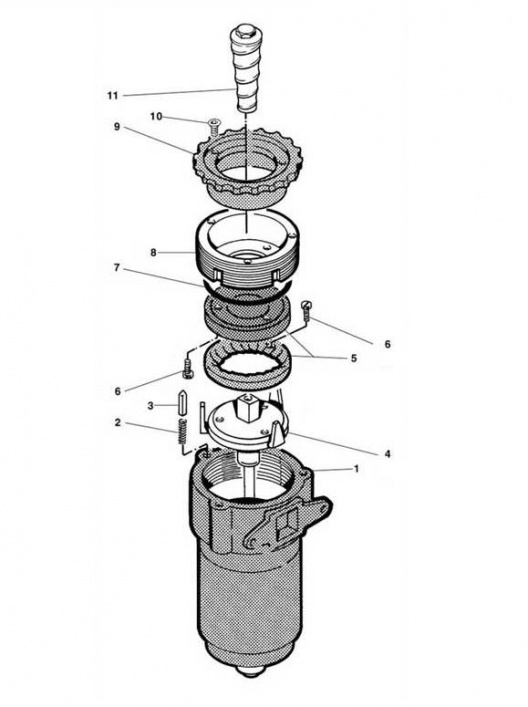 11
10
9
8
7
6
5
6
3
2
4
1