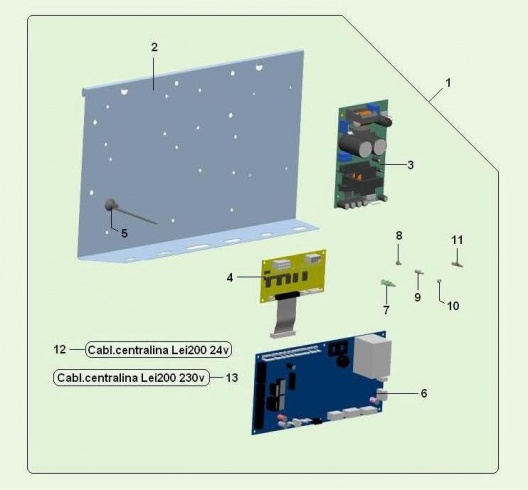 2

1

3

5

8

11

4

9

7

10

12 Cabl.centralina Lei200 24v

Cabl.centralina Lei200 230v 13

6