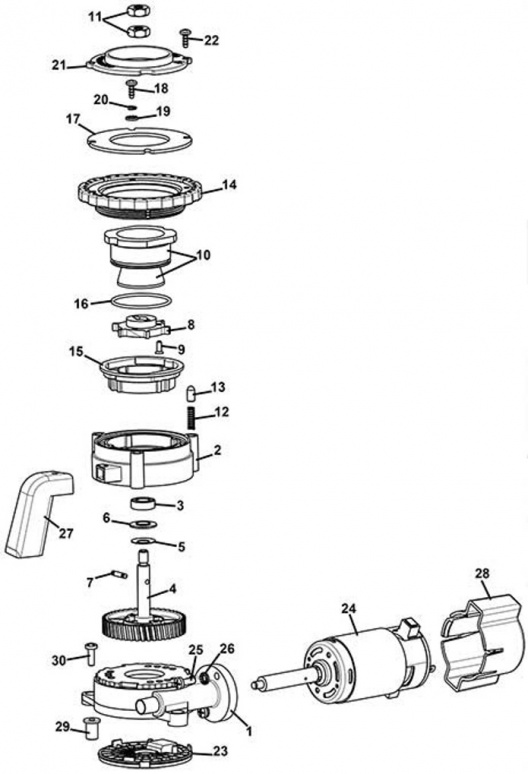 11
22
21
18
20
19
17
14
10
16
8
9
15
13
12
2
27
3
6
5
7
4
28
24
30
25
26
1
29
23