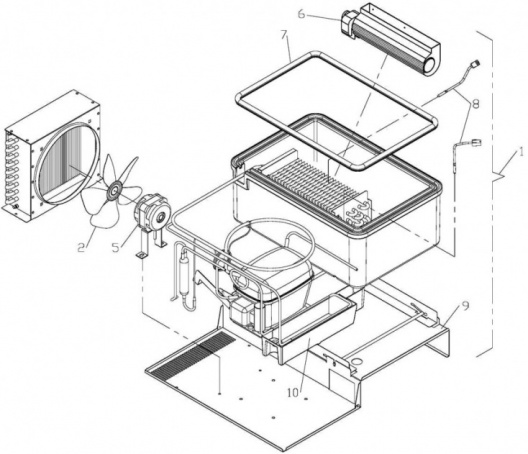 6
7
8
1
2
5
9
10