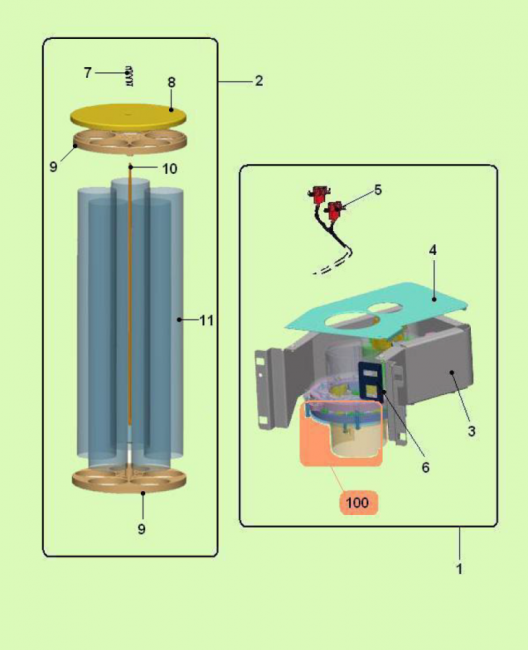 7
8
2
9
10
11
9
5
4
3
6
100
1