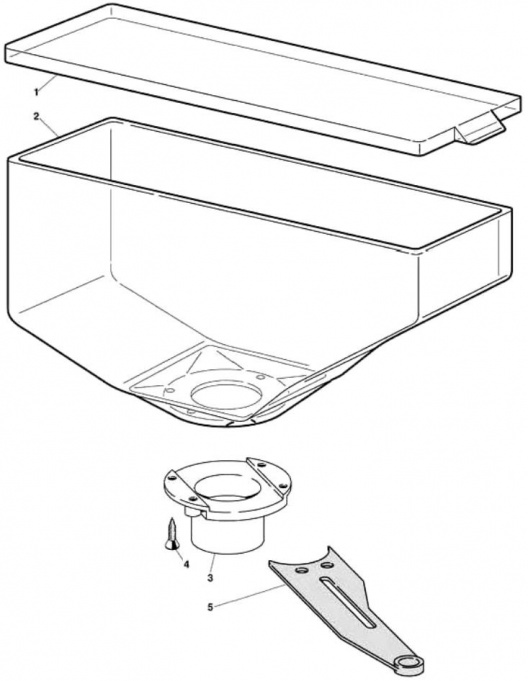 1
2
4
3
5