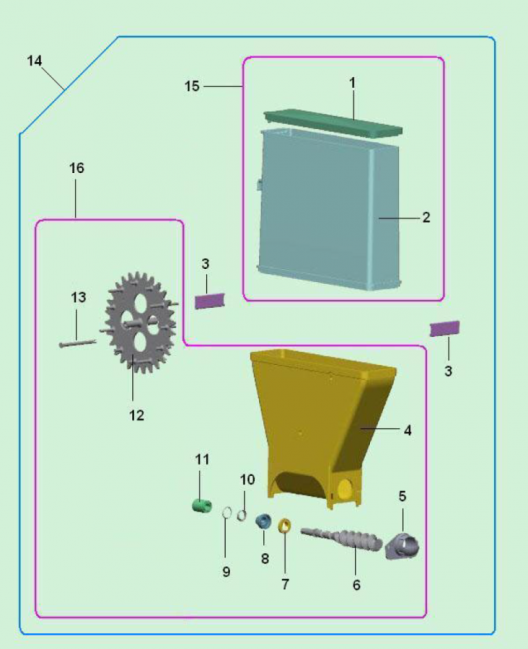 14
15
1
16
2
3
13
3
12
4
11
10
5
9
8
7
6