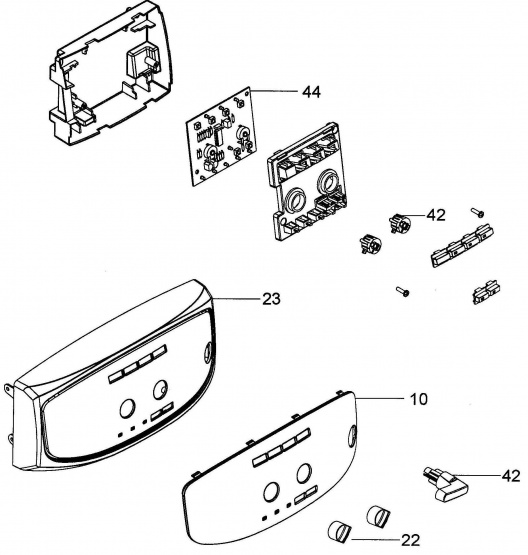 44
42
23
10
42
22