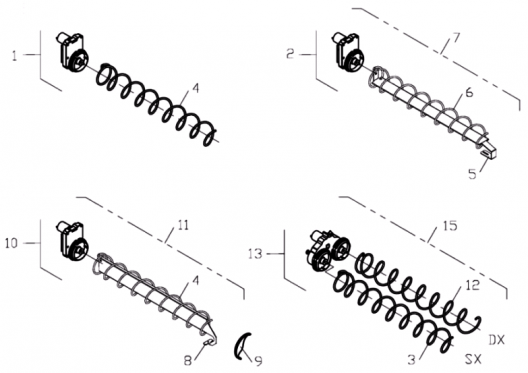 1
4
2
7
6
5
10
11
4
8
9
13
15
12
DX
3
SX