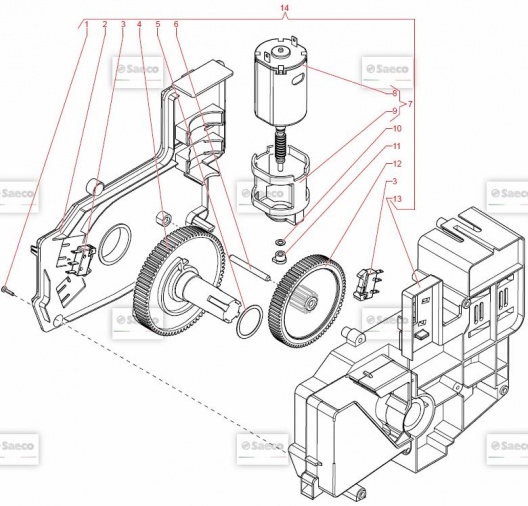 14
1
2
3
4
5
6
Saeco
Saeco
8
7
9
10
11
12
3
13
Saeco
Saeco
Saeco
Saeco
Saeco
Saeco
Saeco
Saeco