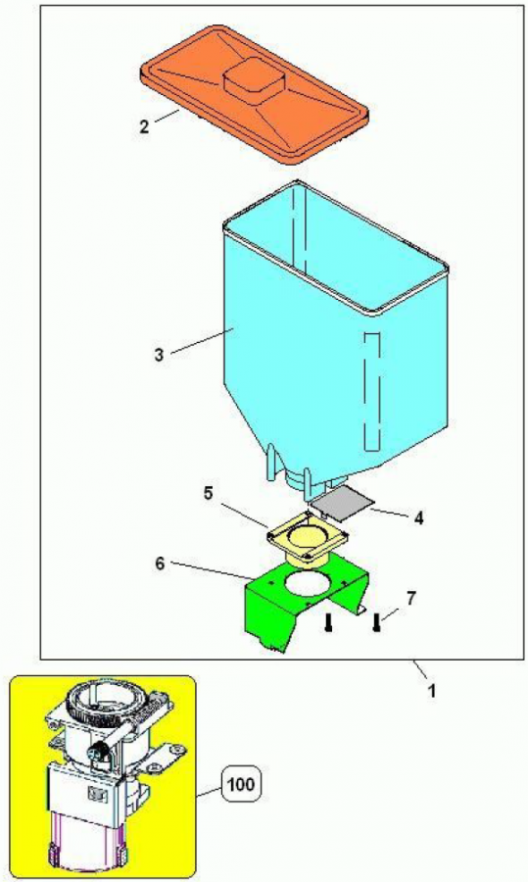 2
3
5
4
6
7
1
100