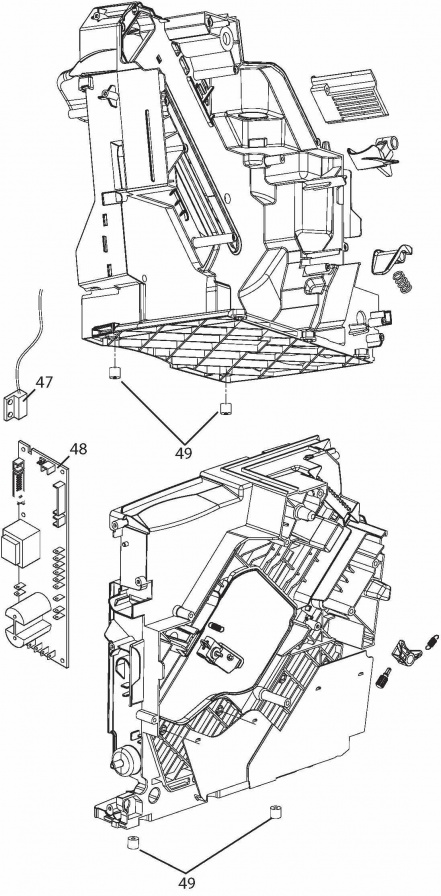 47
48
49
49