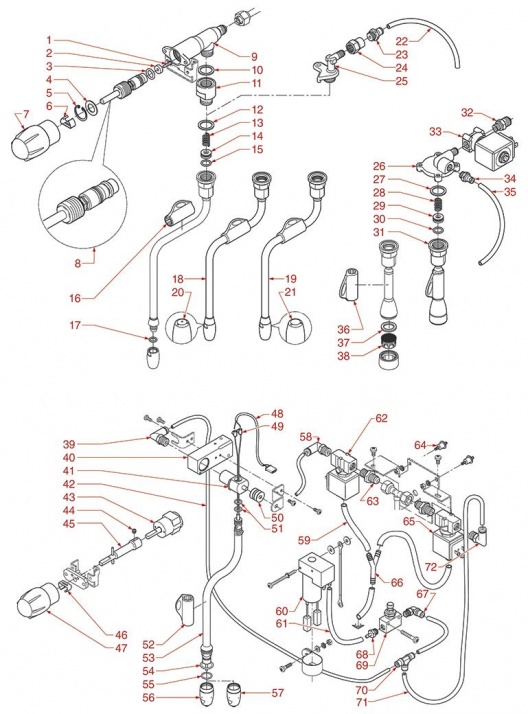 1
2
3
4
5
6
7
8
9
10
11
12
13
14
15
16
17
18
19
20
21
22
23
24
25
26
27
28
29
30
31
32
33
34
35
36
37
38
39
40
41
42
43
44
45
46
47
48
49
50
51
52
53
54
55
56
57
58
59
60
61
62
63
64
65
66
67
68
69
70
71
72