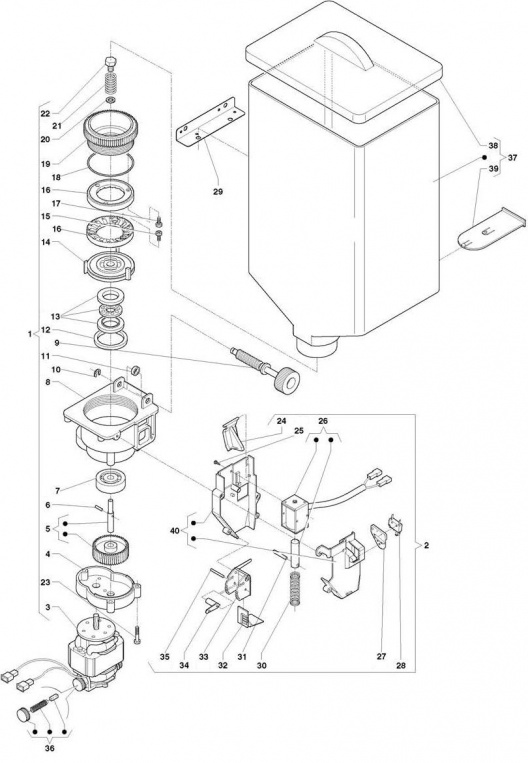 22
21
20
19
18
16
17
15
16
14
13
1
12
9
11
10
8
7
6
5
4
23
3
36
29
38
37
39
24
25
26
40
2
35
34
33
32
31
30
27
28