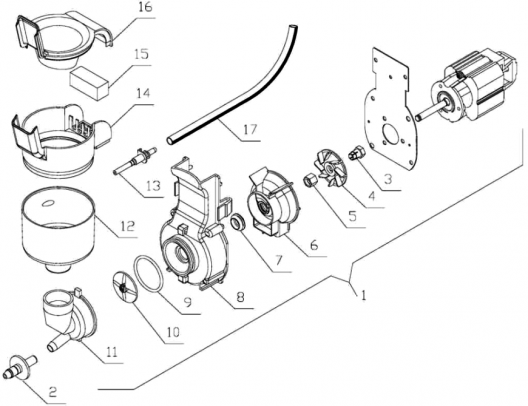 16
15
14
17
13
12
3
4
5
6
7
8
9
10
11
1
2