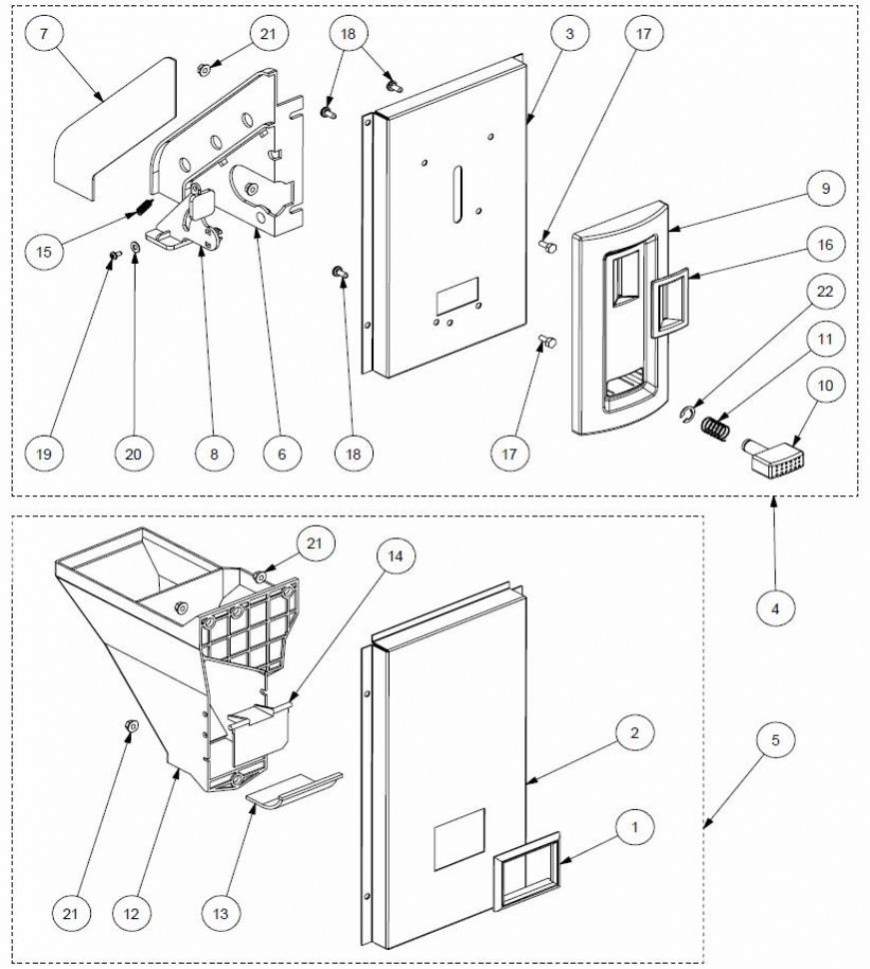 7
21
18
3
17
9
16
22
11
10
15
19
20
8
6
18
17
4
21
14
2
5
1
21
12
13