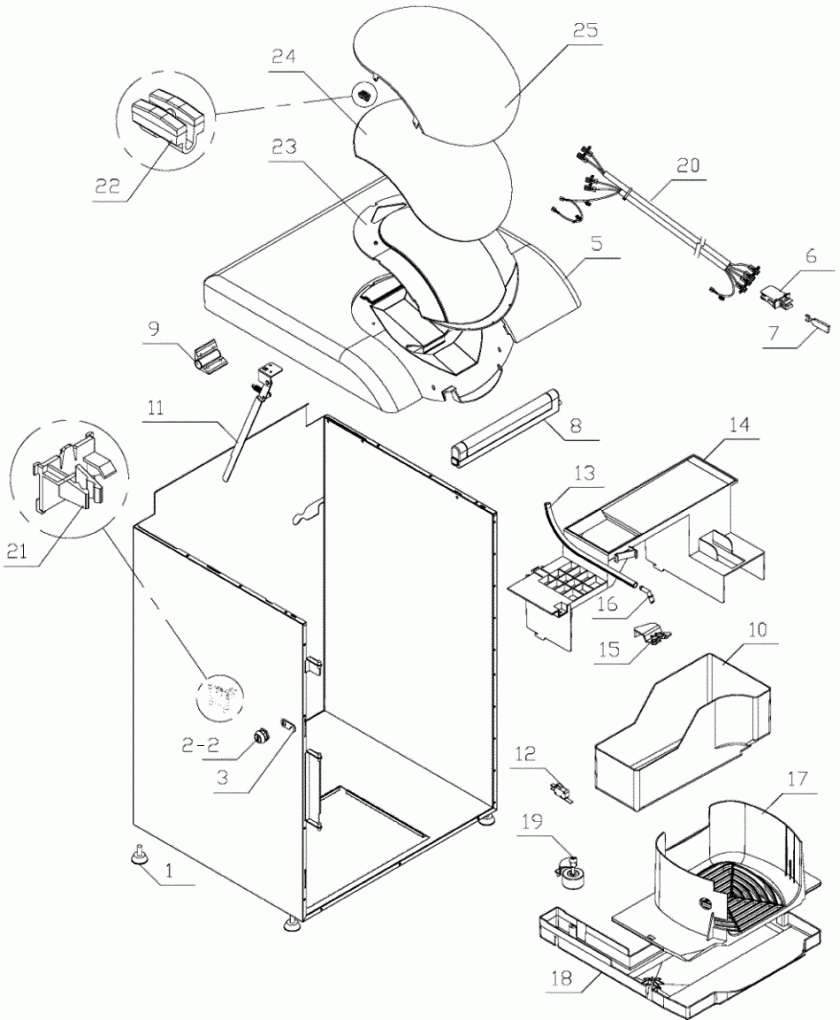 25
24
22
23
20
5
6
7
9
11
8
14
13
21
16
15
10
2-2
3
12
17
19
1
18