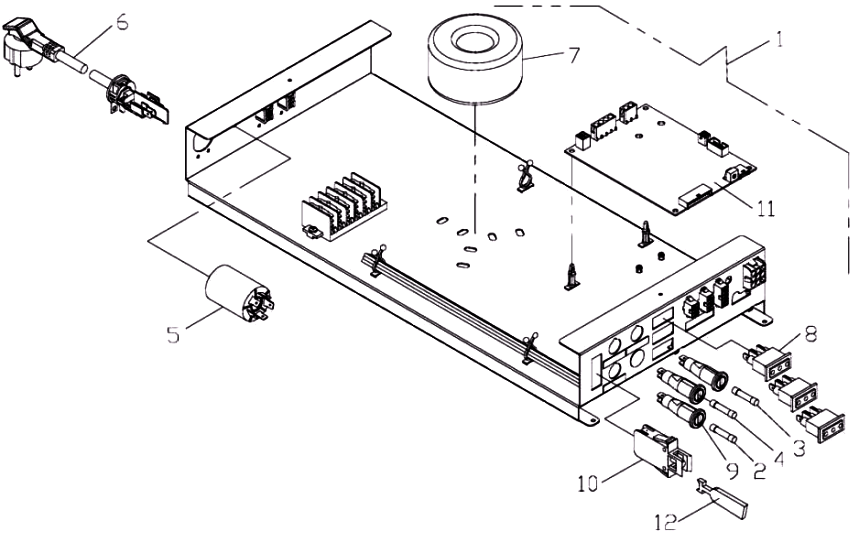 6
7
1
11
5
8
3
4
2
9
10
12