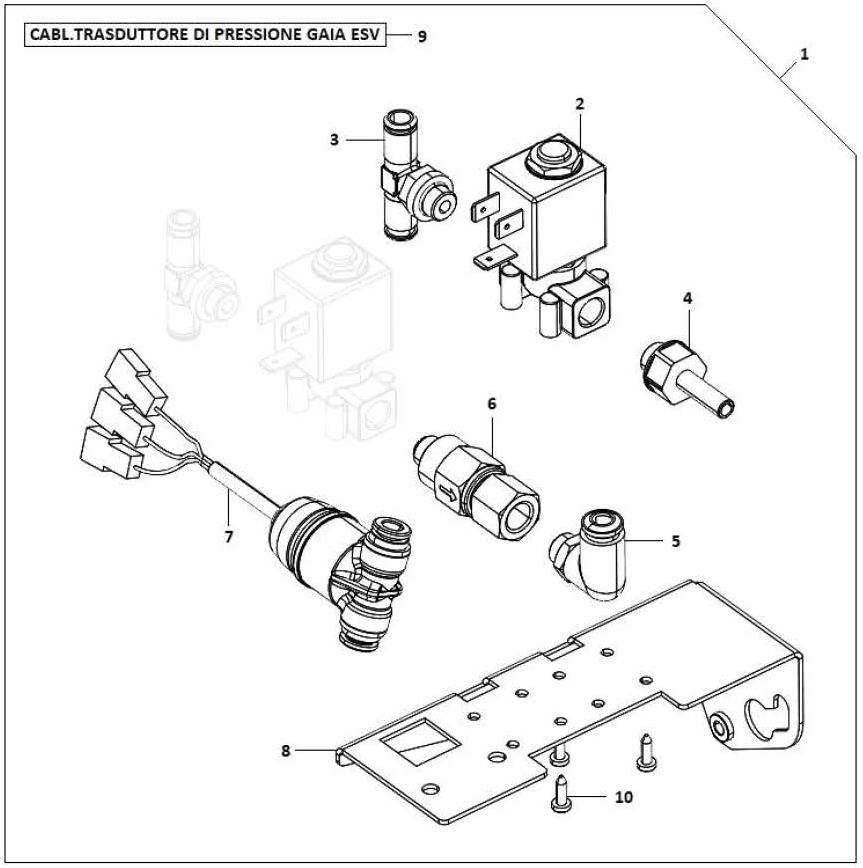 CABL.TRASDUTTORE DI PRESSIONE GAIA ESV
9
1
2
3
4
6
7
5
8
10