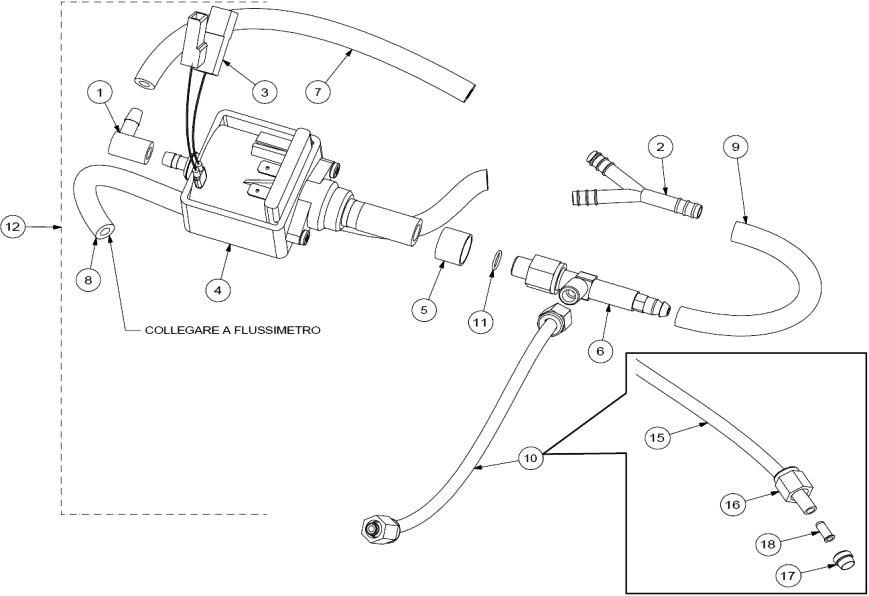 1
3
7
2
9
12
8
4
5
11
6
COLLEGARE A FLUSSIMETRO
10
15
16
18
17