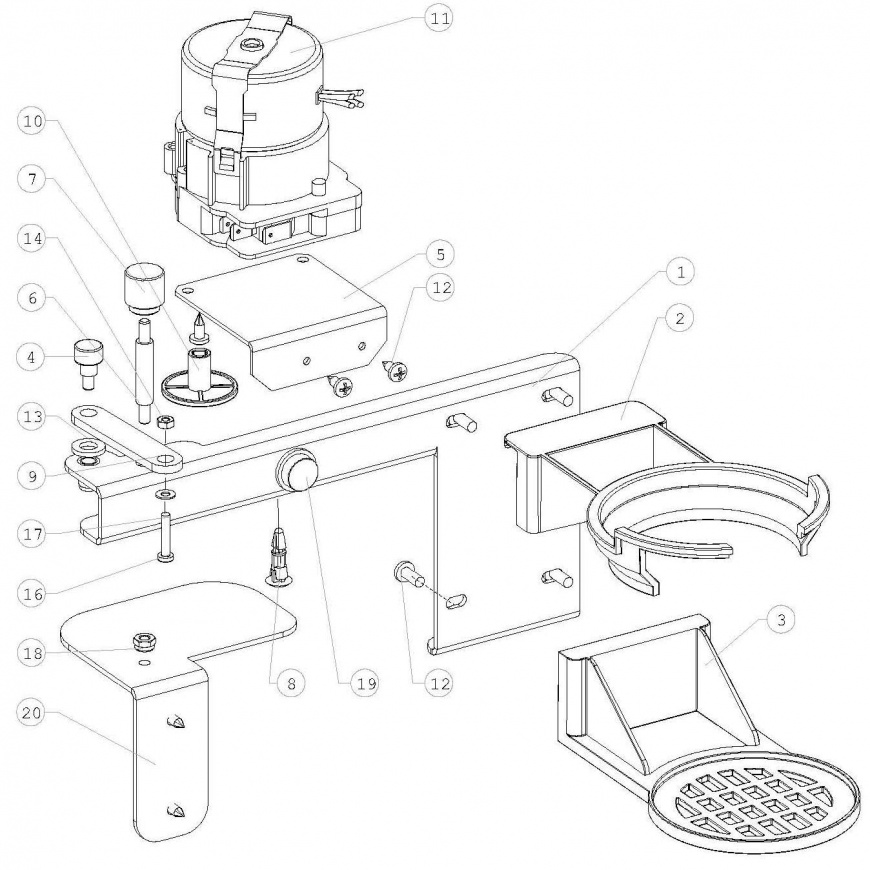 11
10
7
14
6
4
5
12
1
2
13
9
17
16
18
20
8
19
12
3