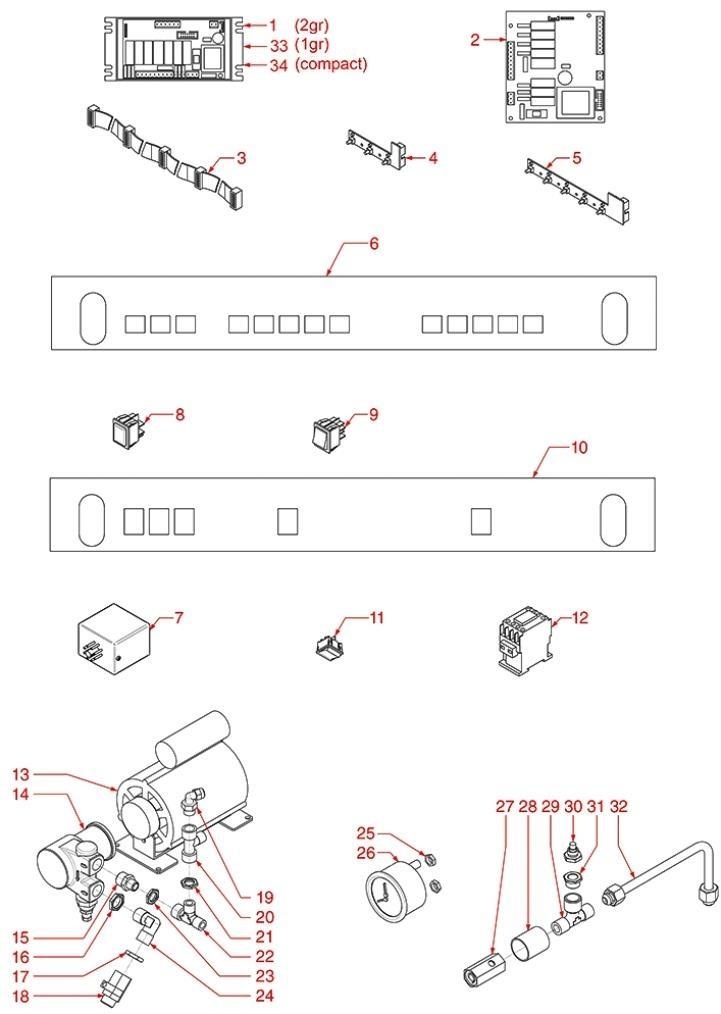 1 (2gr)
33 (1gr)
34 (compact)
2
3
4
5
6
8
9
10
7
11
12
13
14
15
16
17
18
19
20
21
22
23
24
25
26
27 28 29 30 31 32