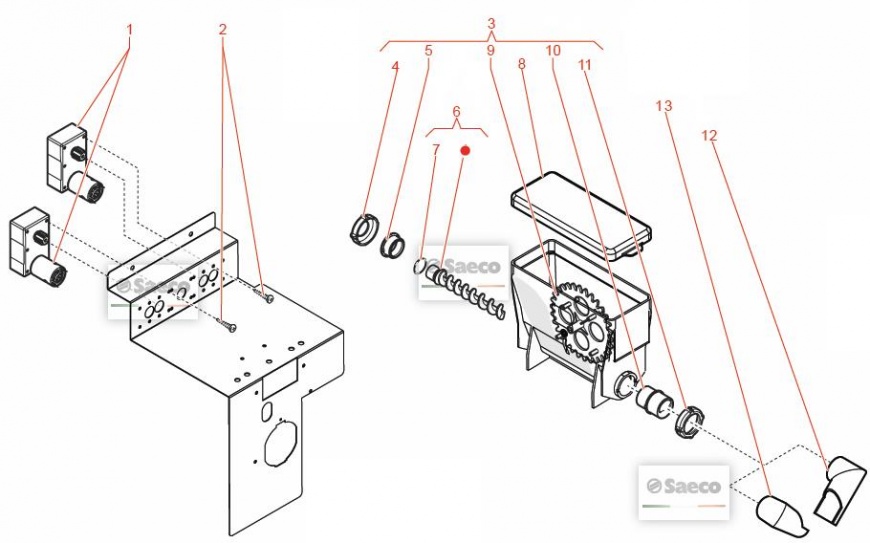 1
2
3
4
5
9
8
10
11
6
7
13
12
Saeco
Saeco
Saeco