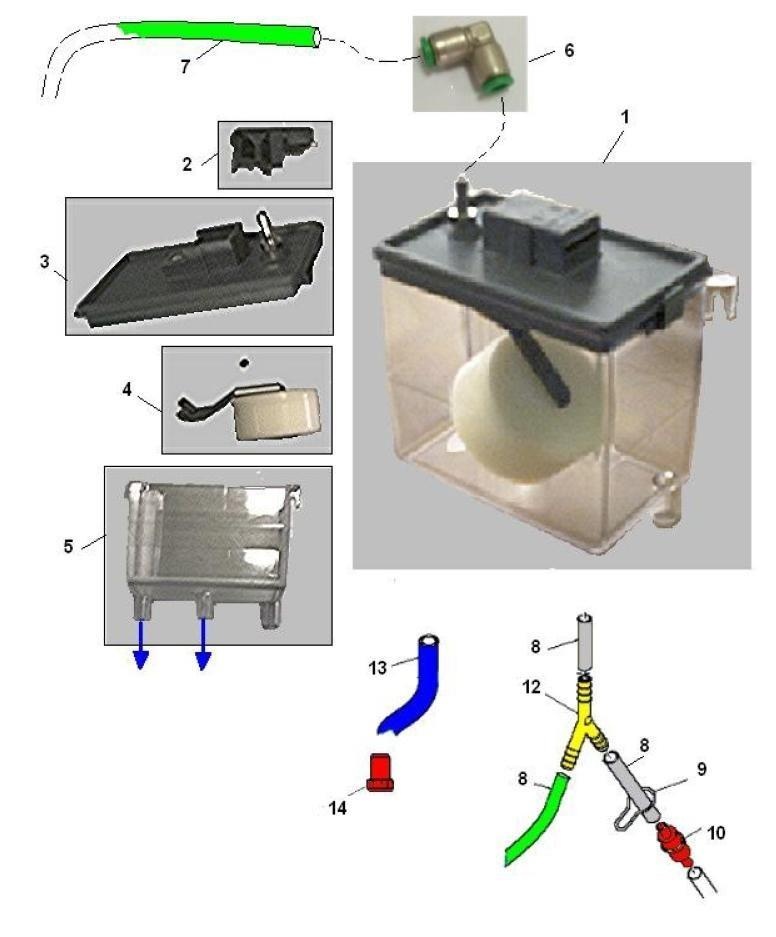 7
6
1
2
3
4
5
13
14
8
12
8
8
9
10