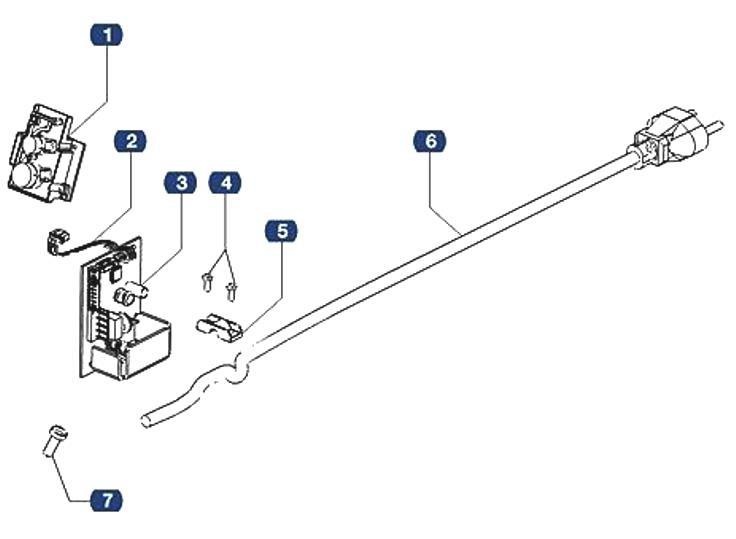 1
2
3
4
5
6
7