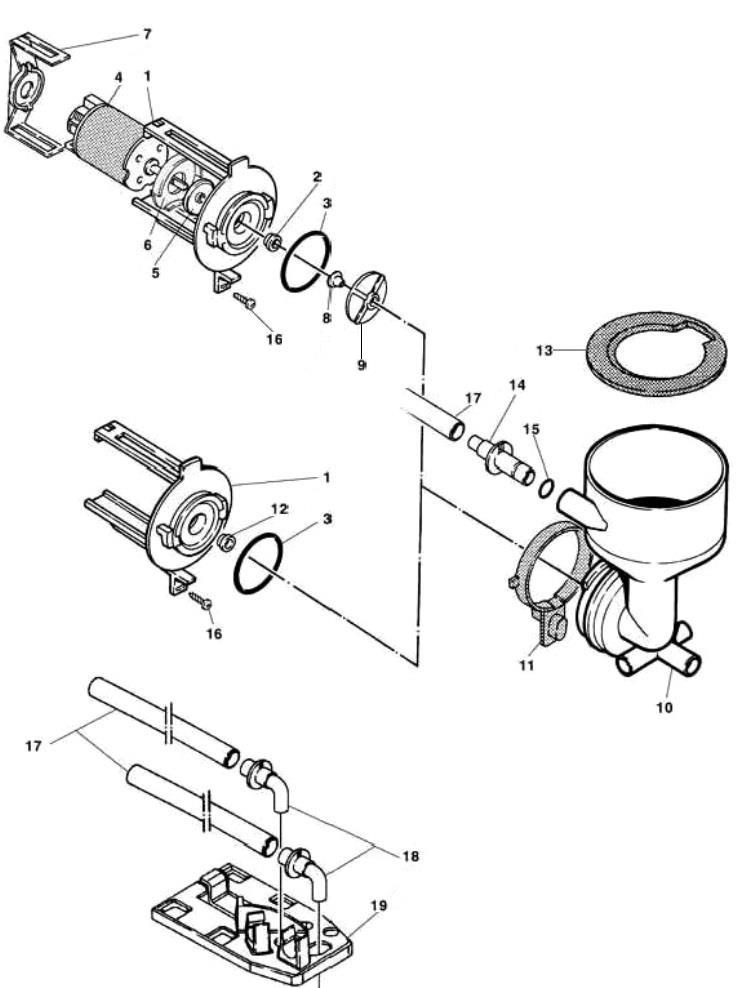 7
4
1
2
3
6
5
8
16
9
13
17
14
15
1
12
3
16
11
10
17
18
19