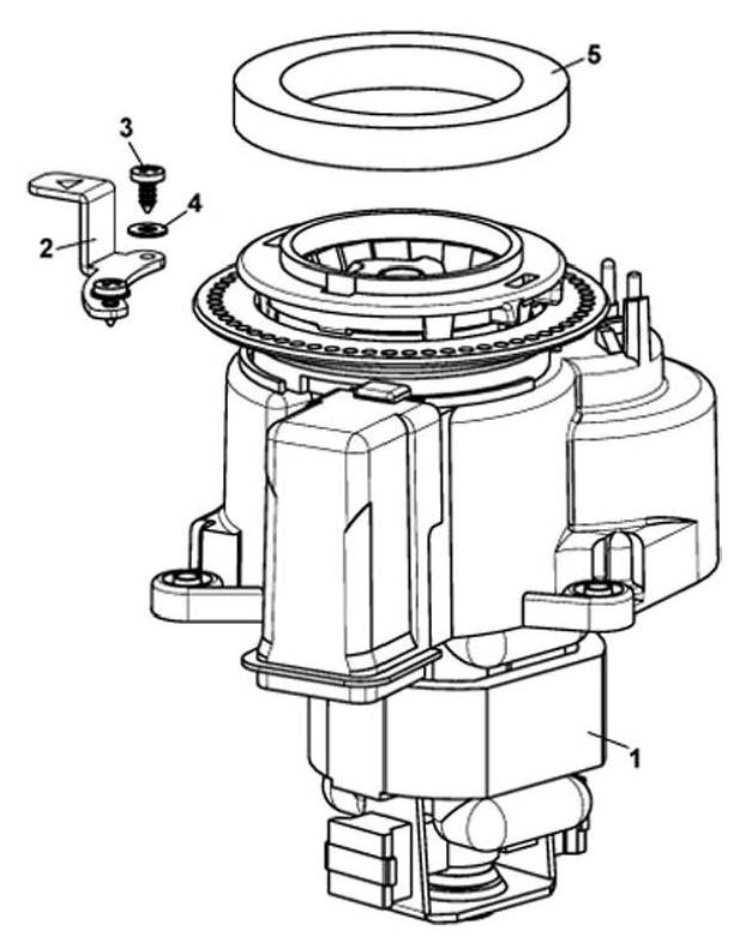 5
3
4
2
1