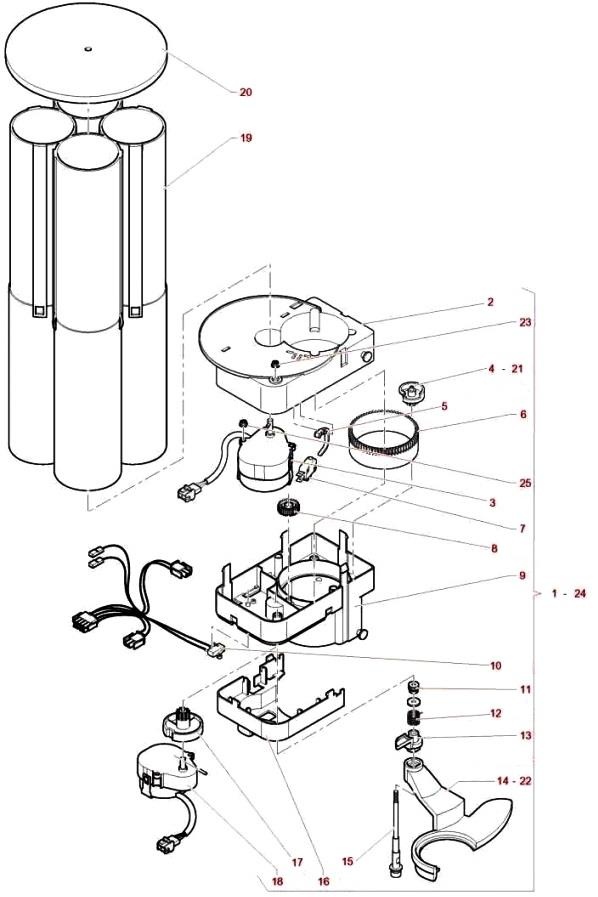 20
19
2
23
4 - 21
5
6
25
3
7
8
9
1 - 24
10
11
12
13
14 - 22
15
16
17
18