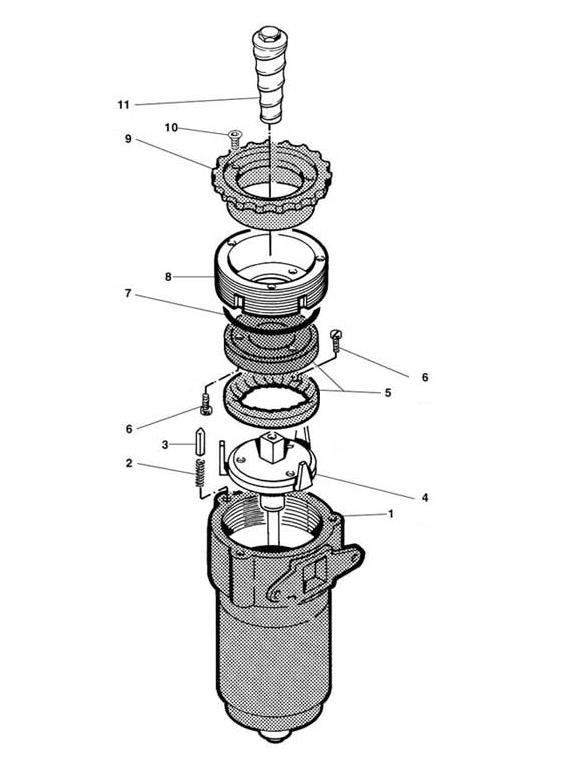 11
10
9
8
7
6
5
6
3
2
4
1