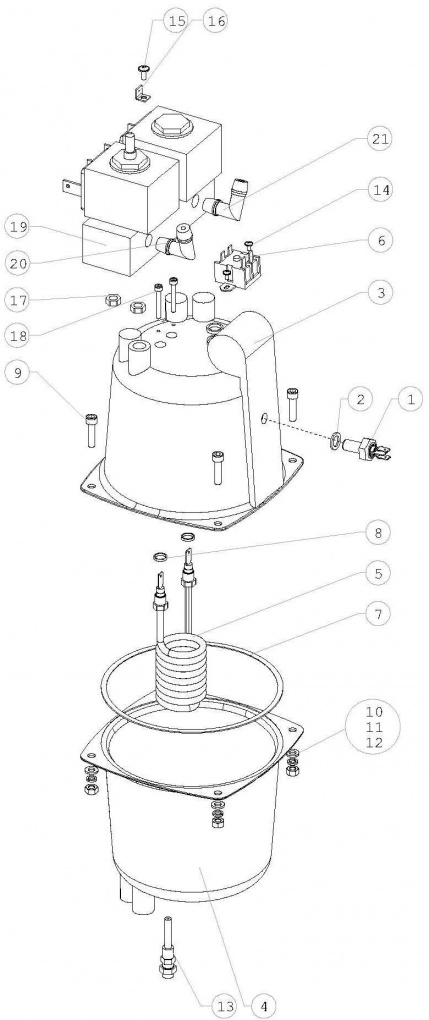 15
16
21
14
19
6
20
17
3
18
9
2
1
8
5
7
10
11
12
13
4