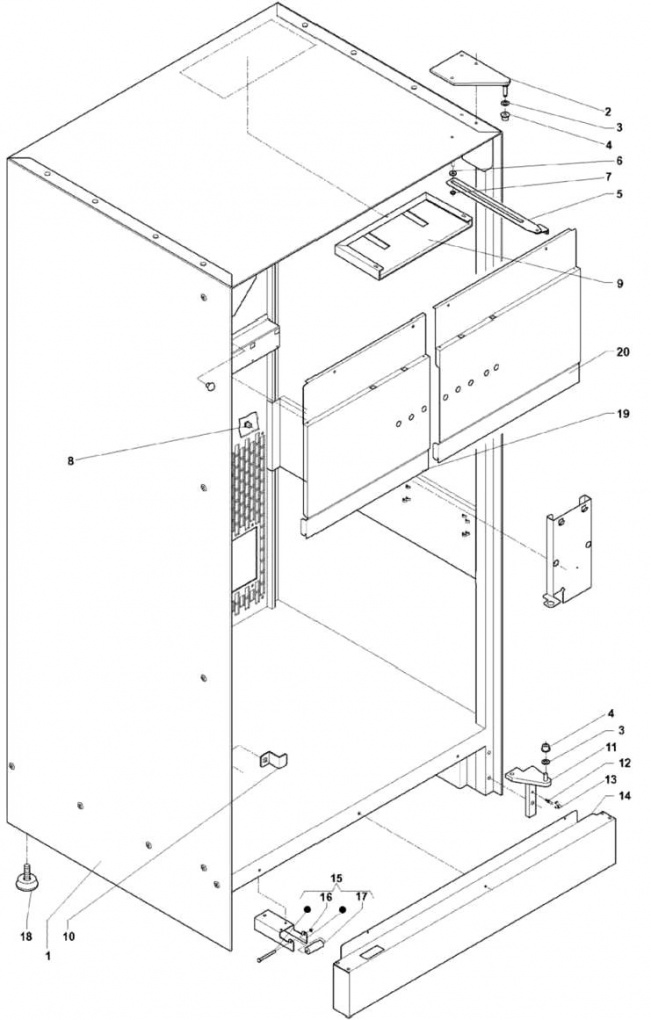 2
3
4
6
7
5
9
20
19
8
4
3
11
12
13
14
15
16
17
18
10
1